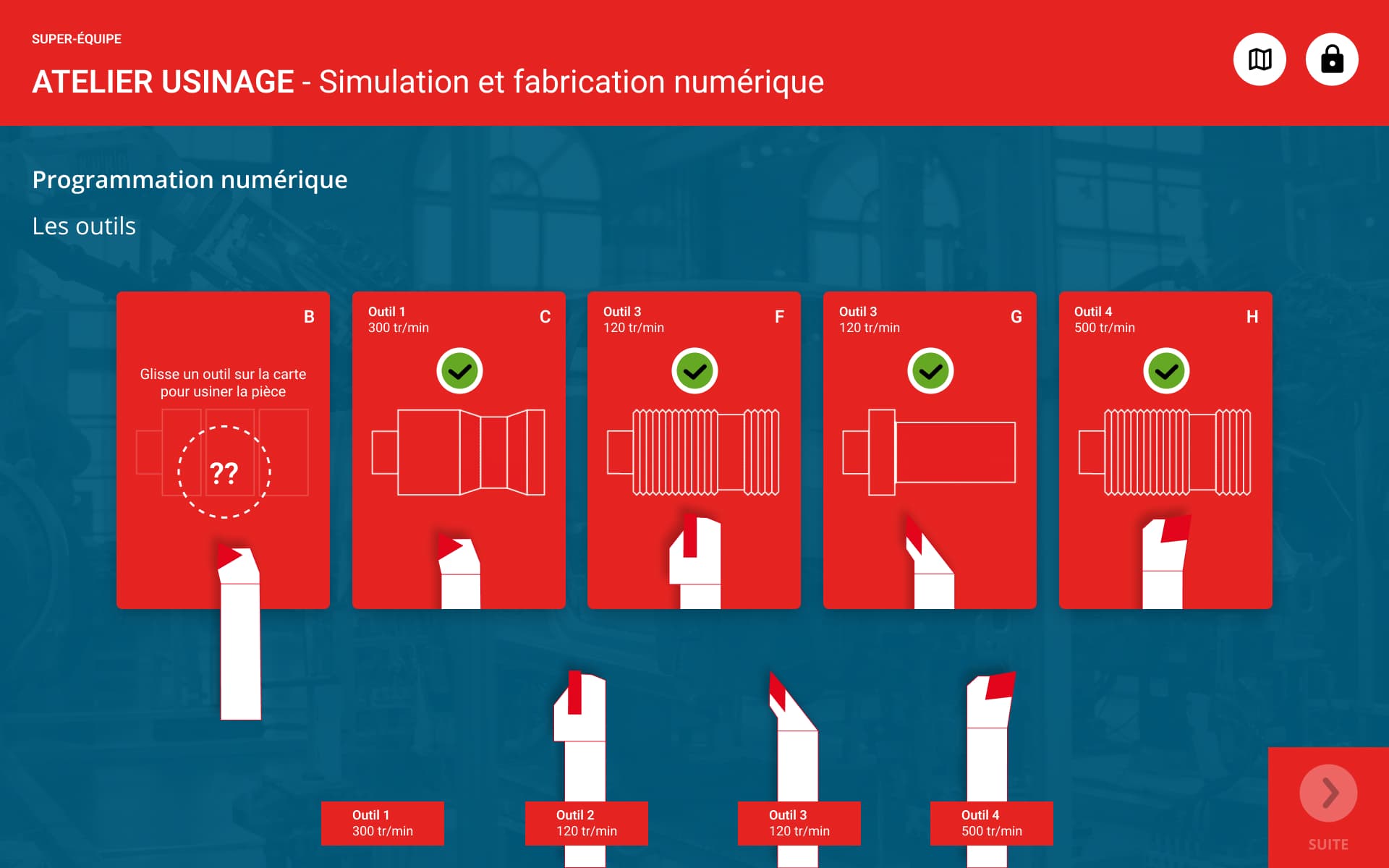 SUPER-ÉQUIPE

ATELIER USINAGE - Simulation et fabrication numérique

Programmation numérique

Les outils

B

Glisse un outil sur la carte pour usiner la pièce

??

Outil 1
300 tr/min

C

Outil 3
120 tr/min

F

Outil 3
120 tr/min

G

Outil 4
500 tr/min

H

Outil 1
300 tr/min

Outil 2
120 tr/min

Outil 3
120 tr/min

Outil 4
500 tr/min

SUITE